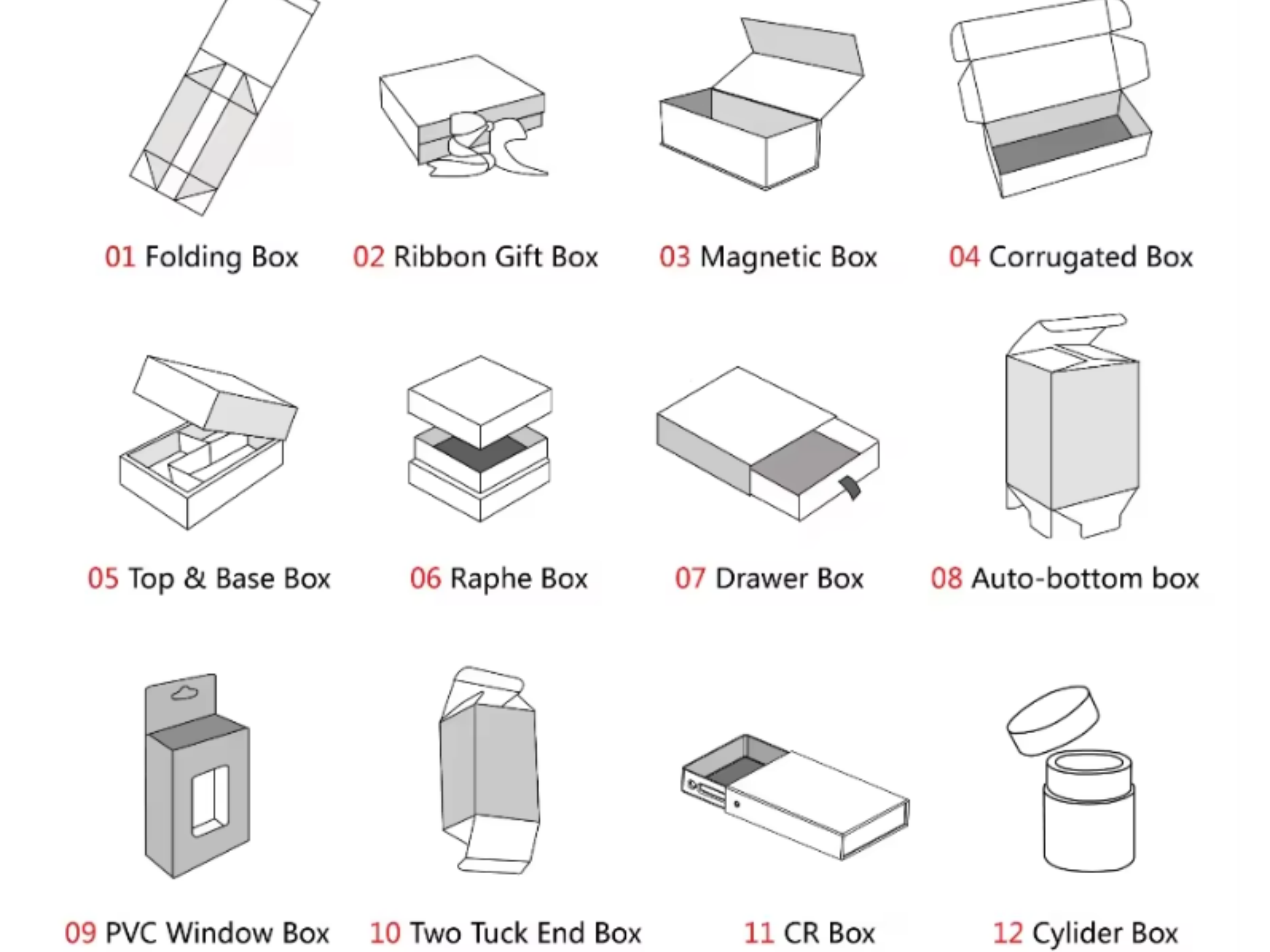 01 Folding Box
02 Ribbon Gift Box
03 Magnetic Box
04 Corrugated Box

05 Top & Base Box
06 Raphe Box
07 Drawer Box
08 Auto-bottom box

09 PVC Window Box
10 Two Tuck End Box
11 CR Box
12 Cylider Box